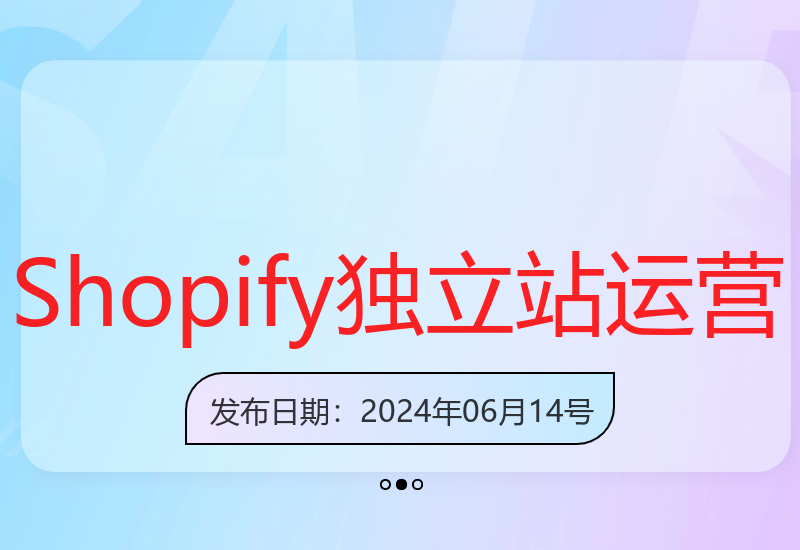 Shopify独立站运营

发布日期：2024年06月14号